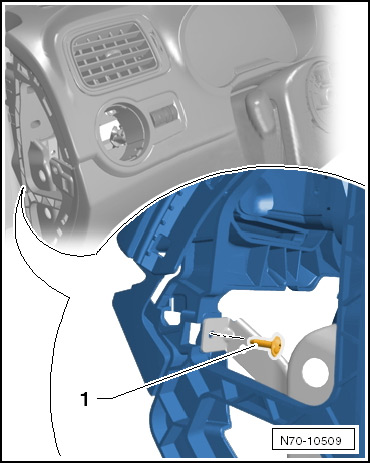 1

N70-10509