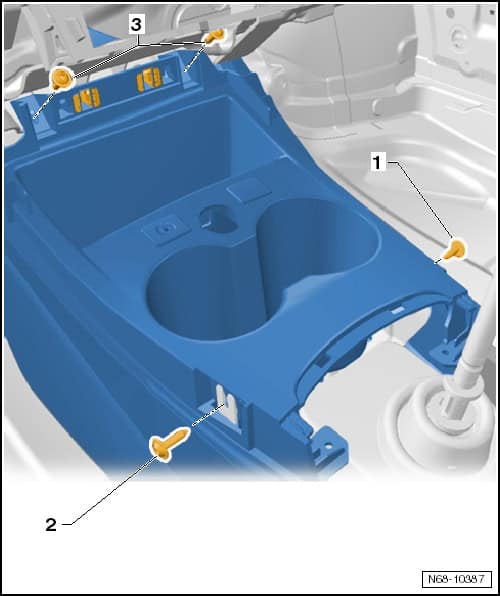 3
1
2
N68-10387